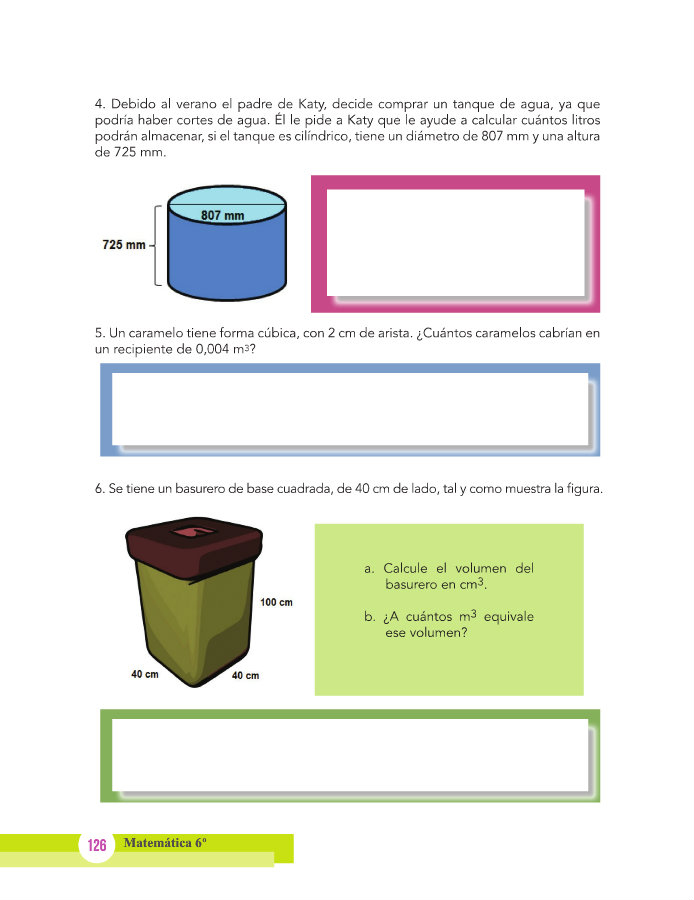 4. Debido al verano el padre de Katy, decide comprar un tanque de agua, ya que podría haber cortes de agua. Él le pide a Katy que le ayude a calcular cuántos litros podrán almacenar, si el tanque es cilíndrico, tiene un diámetro de 807 mm y una altura de 725 mm.

807 mm

725 mm

5. Un caramelo tiene forma cúbica, con 2 cm de arista. ¿Cuántos caramelos cabrían en un recipiente de 0,004 $m^3$?

6. Se tiene un basurero de base cuadrada, de 40 cm de lado, tal y como muestra la figura.

100 cm

40 cm

40 cm

a. Calcule el volumen del basurero en $cm^3$.

b. ¿A cuántos $m^3$ equivale ese volumen?

126 Matemática 6º