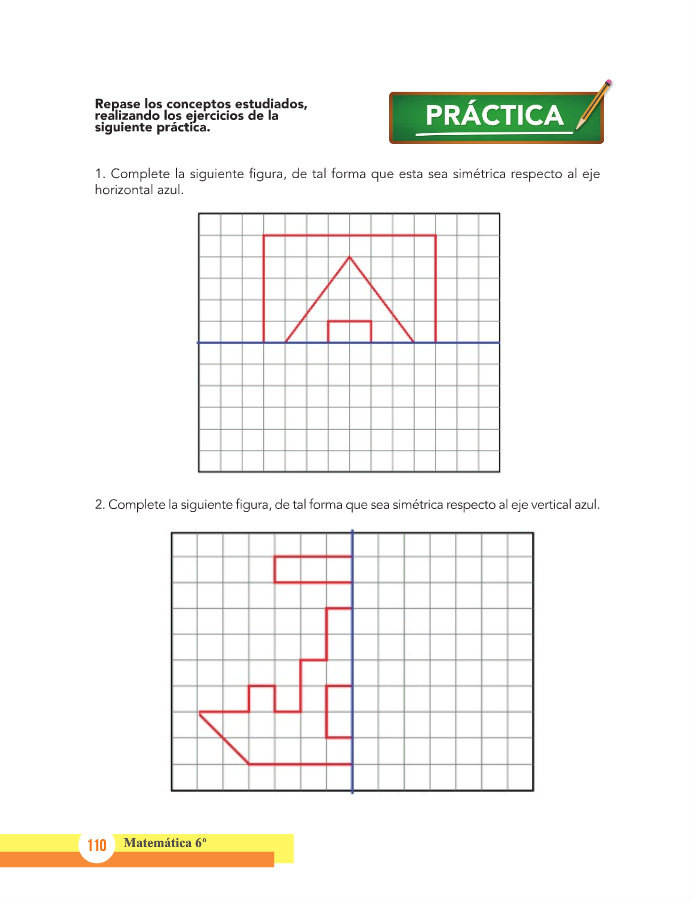 Repase los conceptos estudiados, realizando los ejercicios de la siguiente práctica.

PRÁCTICA

1. Complete la siguiente figura, de tal forma que esta sea simétrica respecto al eje horizontal azul.

2. Complete la siguiente figura, de tal forma que sea simétrica respecto al eje vertical azul.

110 Matemática 6º