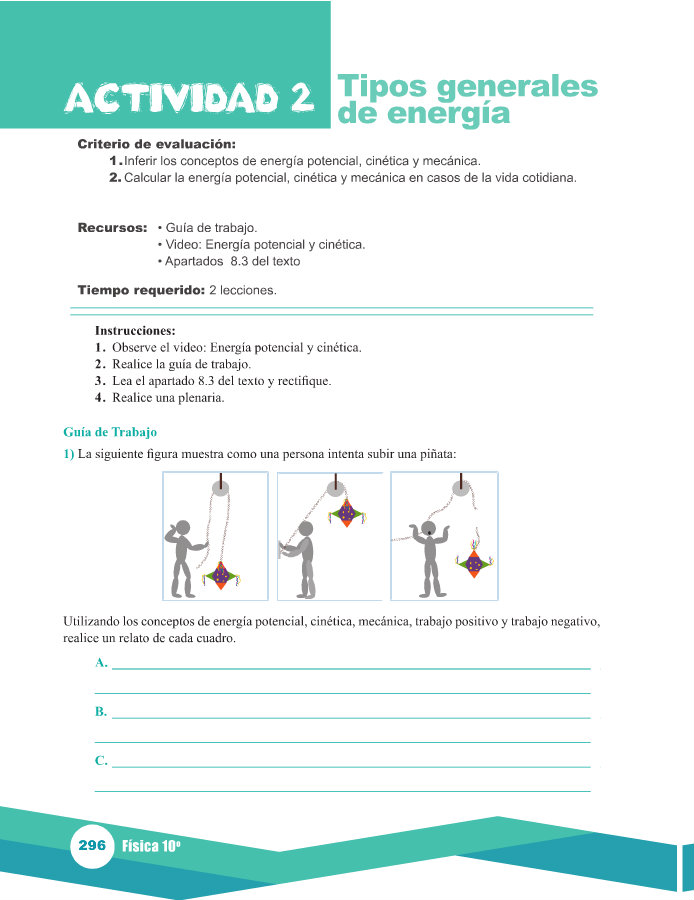 ACTIVIDAD 2 Tipos generales de energía

Criterio de evaluación:
1. Inferir los conceptos de energía potencial, cinética y mecánica.
2. Calcular la energía potencial, cinética y mecánica en casos de la vida cotidiana.

Recursos: • Guía de trabajo.
• Video: Energía potencial y cinética.
• Apartados 8.3 del texto

Tiempo requerido: 2 lecciones.

Instrucciones:
1. Observe el video: Energía potencial y cinética.
2. Realice la guía de trabajo.
3. Lea el apartado 8.3 del texto y rectifique.
4. Realice una plenaria.

Guía de Trabajo

1) La siguiente figura muestra como una persona intenta subir una piñata:

Utilizando los conceptos de energía potencial, cinética, mecánica, trabajo positivo y trabajo negativo, realice un relato de cada cuadro.

A.

B.

C.

296 Física 10°